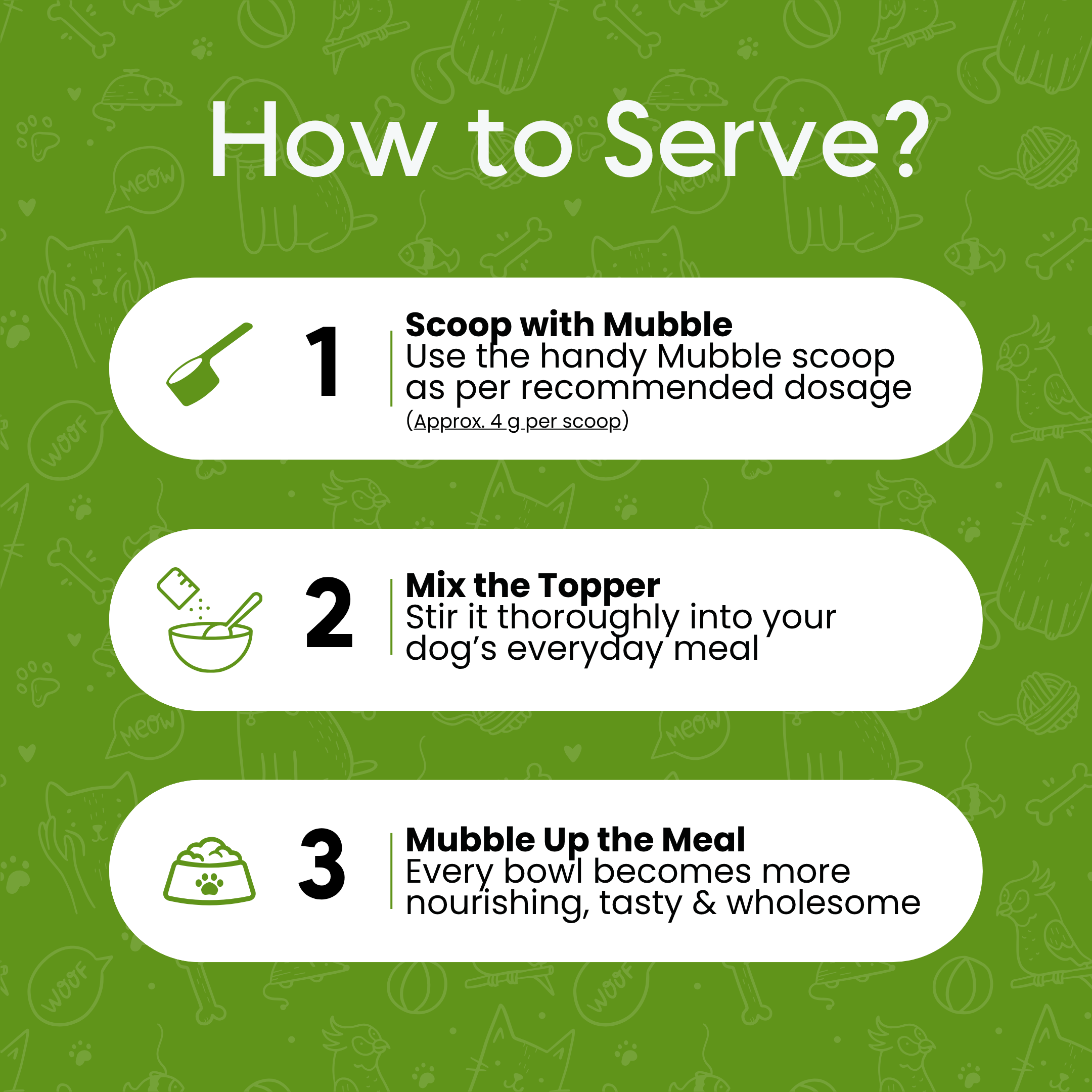 How to Serve?

1

Scoop with Mubble
Use the handy Mubble scoop as per recommended dosage
(Approx. 4 g per scoop)

2

Mix the Topper
Stir it thoroughly into your dog's everyday meal

3

Mubble Up the Meal
Every bowl becomes more nourishing, tasty & wholesome